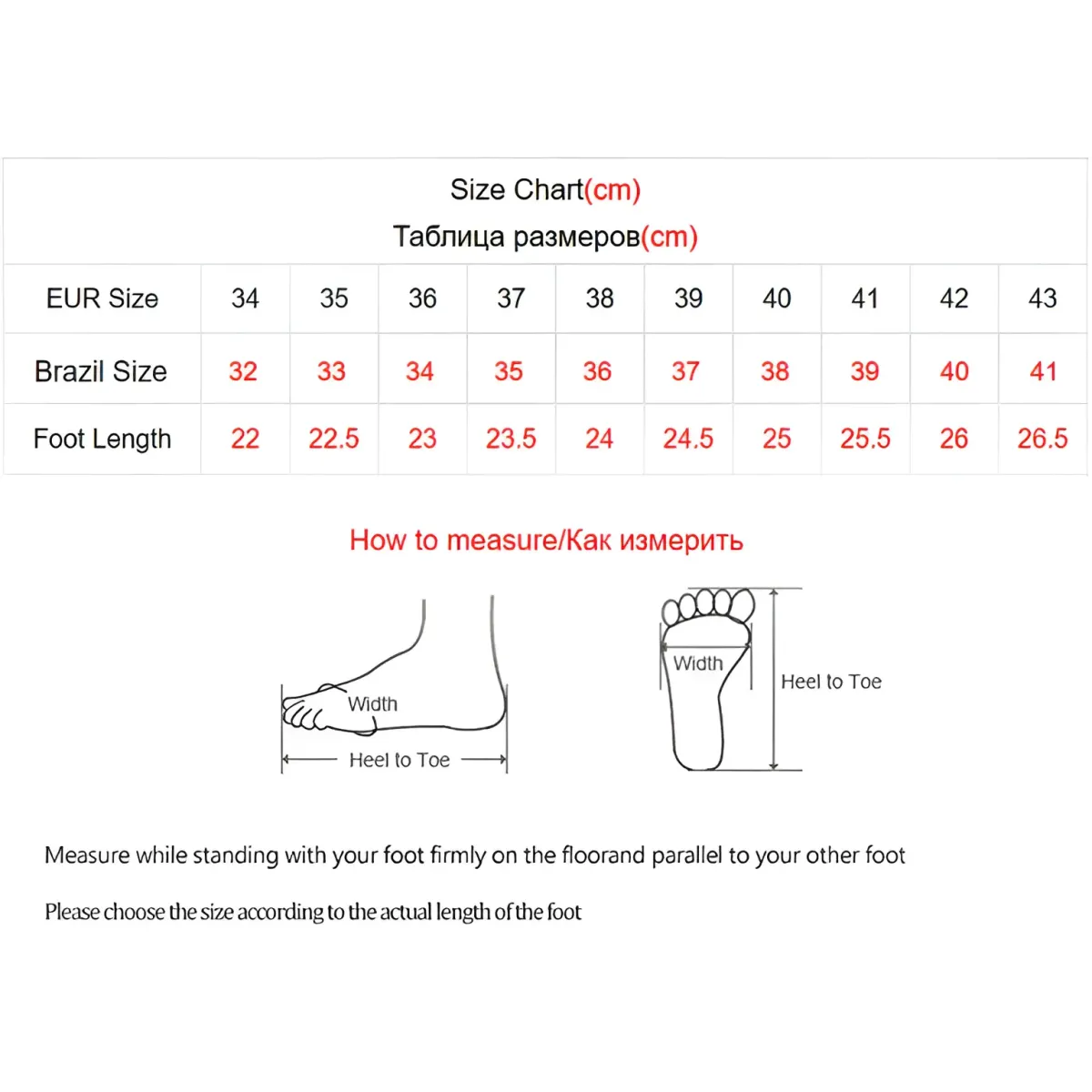 Size Chart(cm)
Таблица размеров(cm)

| EUR Size | 34 | 35 | 36 | 37 | 38 | 39 | 40 | 41 | 42 | 43 |
|---|---|---|---|---|---|---|---|---|---|---|
| Brazil Size | 32 | 33 | 34 | 35 | 36 | 37 | 38 | 39 | 40 | 41 |
| Foot Length | 22 | 22.5 | 23 | 23.5 | 24 | 24.5 | 25 | 25.5 | 26 | 26.5 |

How to measure/Как измерить

Width
Heel to Toe

Width
Heel to Toe

Measure while standing with your foot firmly on the floorand parallel to your other foot

Please choose the size according to the actual length of the foot